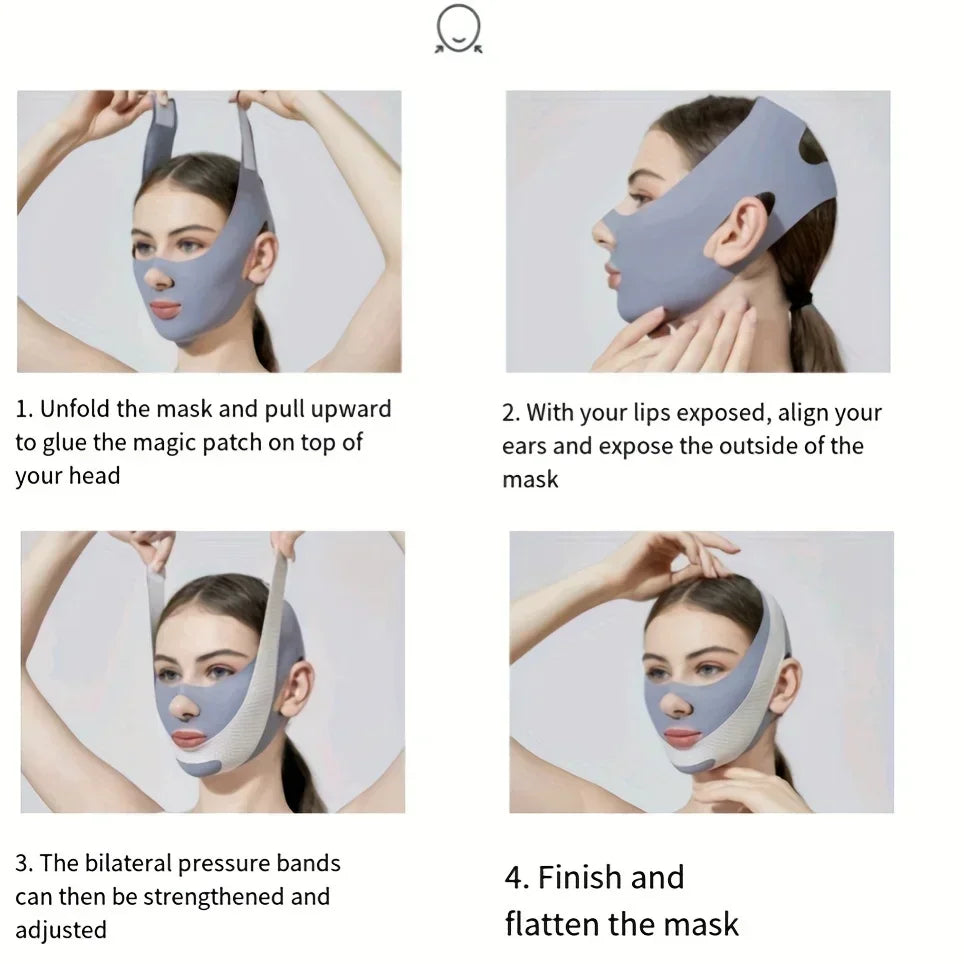 1. Unfold the mask and pull upward to glue the magic patch on top of your head

2. With your lips exposed, align your ears and expose the outside of the mask

3. The bilateral pressure bands can then be strengthened and adjusted

4. Finish and flatten the mask