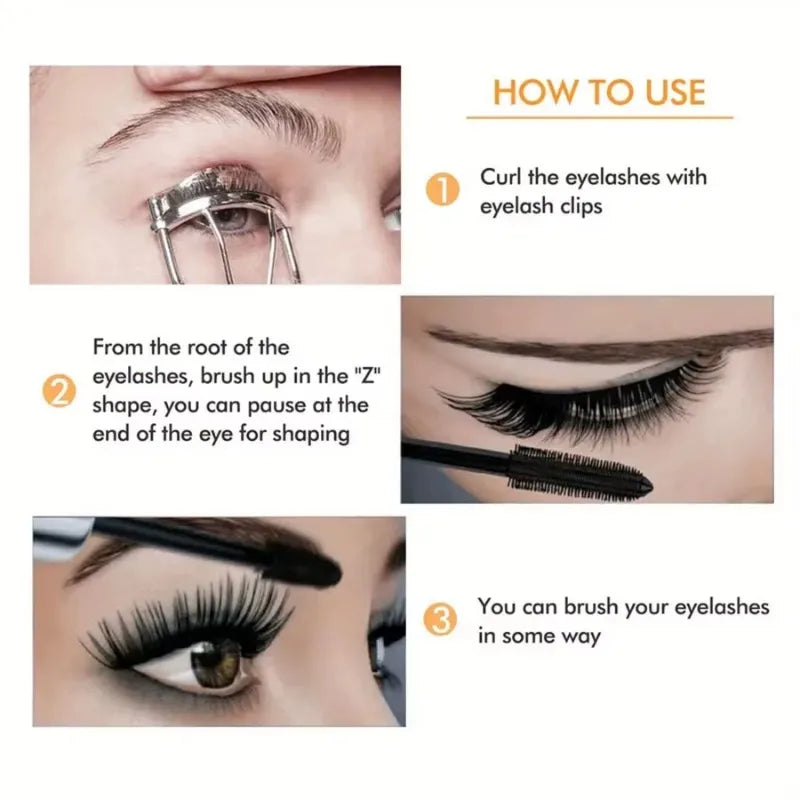 HOW TO USE

1 Curl the eyelashes with eyelash clips

2 From the root of the eyelashes, brush up in the "Z" shape, you can pause at the end of the eye for shaping

3 You can brush your eyelashes in some way