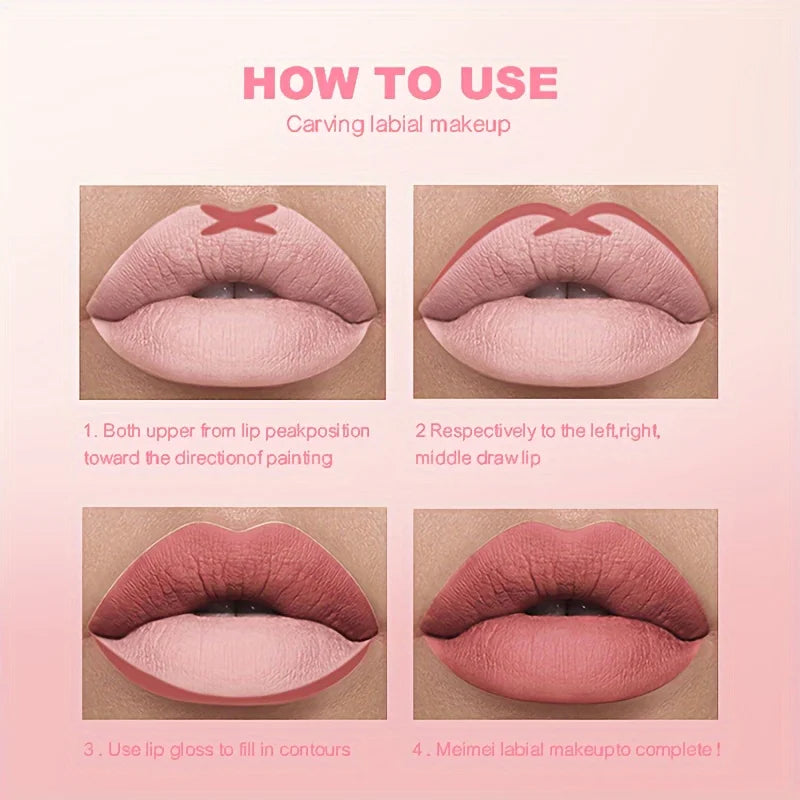 HOW TO USE
Carving labial makeup

1. Both upper from lip peakposition toward the directionof painting

2 Respectively to the left,right, middle draw lip

3 . Use lip gloss to fill in contours

4 . Meimei labial makeupto complete !