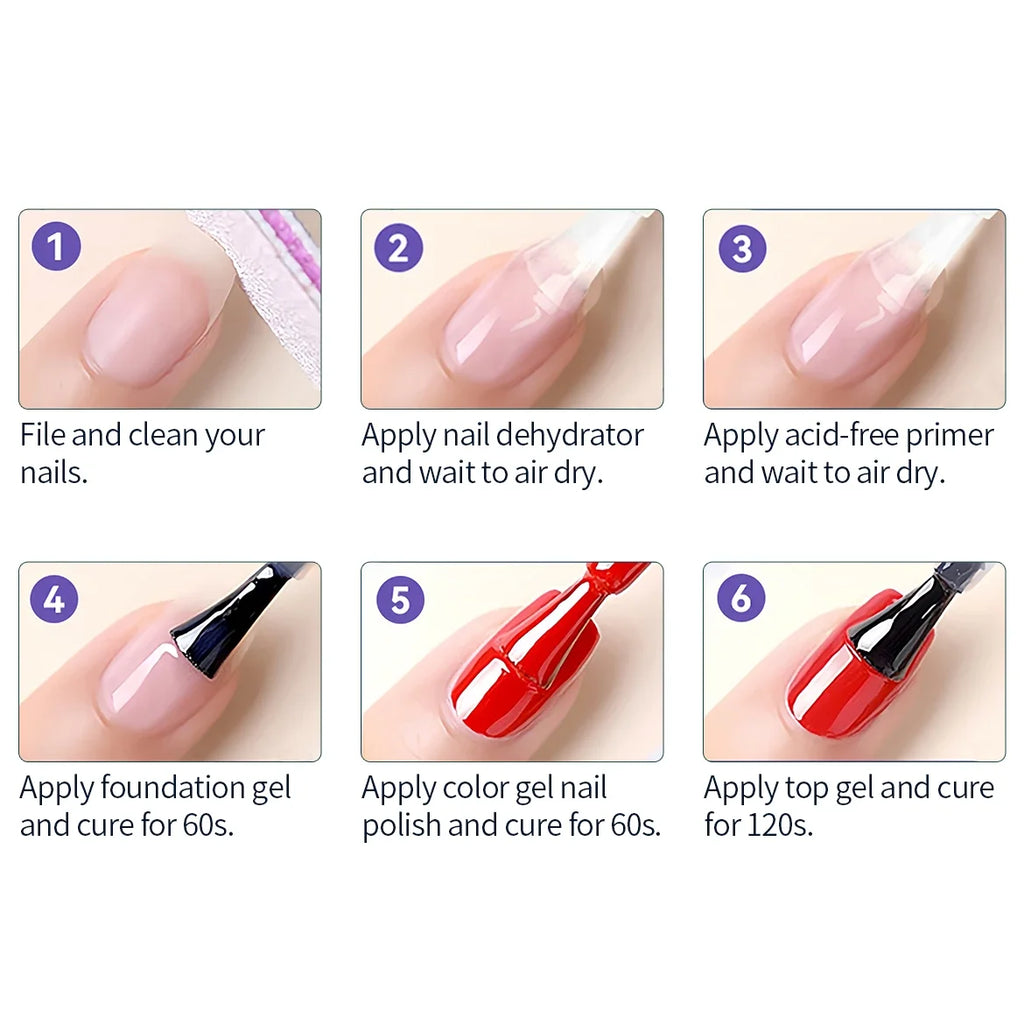 1
File and clean your nails.

2
Apply nail dehydrator and wait to air dry.

3
Apply acid-free primer and wait to air dry.

4
Apply foundation gel and cure for 60s.

5
Apply color gel nail polish and cure for 60s.

6
Apply top gel and cure for 120s.