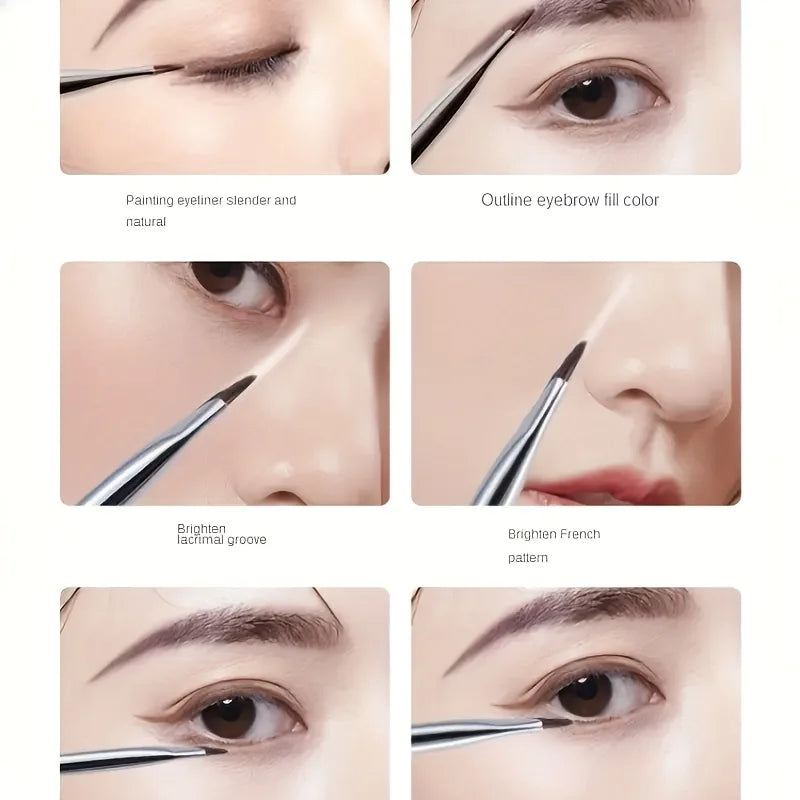 Painting eyeliner slender and natural

Outline eyebrow fill color

Brighten lacrimal groove

Brighten French pattern