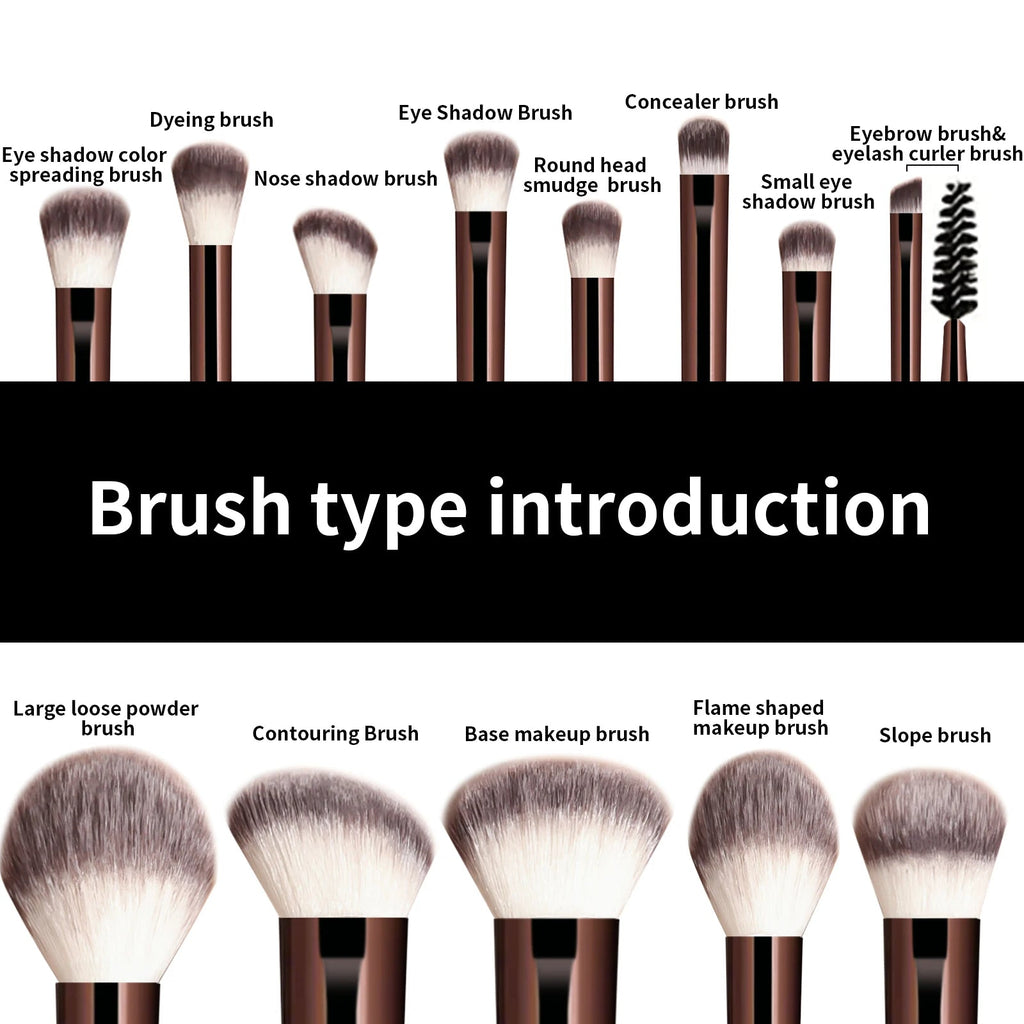 Eye shadow color spreading brush

Dyeing brush

Nose shadow brush

Eye Shadow Brush

Round head smudge brush

Concealer brush

Small eye shadow brush

Eyebrow brush& eyelash curler brush

Brush type introduction

Large loose powder brush

Contouring Brush

Base makeup brush

Flame shaped makeup brush

Slope brush