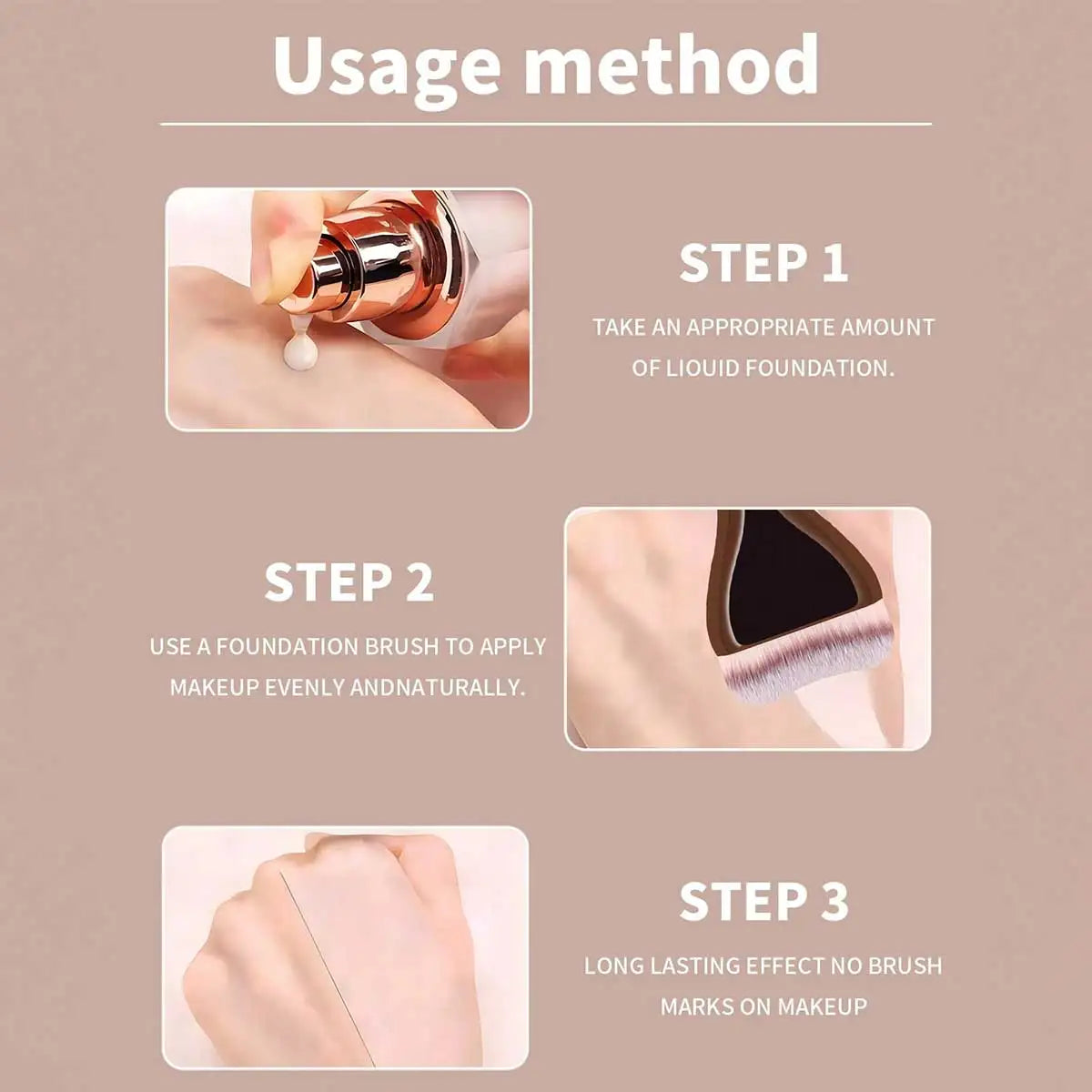 Usage method

STEP 1

TAKE AN APPROPRIATE AMOUNT OF LIOUID FOUNDATION.

STEP 2

USE A FOUNDATION BRUSH TO APPLY MAKEUP EVENLY ANDNATURALLY.

STEP 3

LONG LASTING EFFECT NO BRUSH MARKS ON MAKEUP