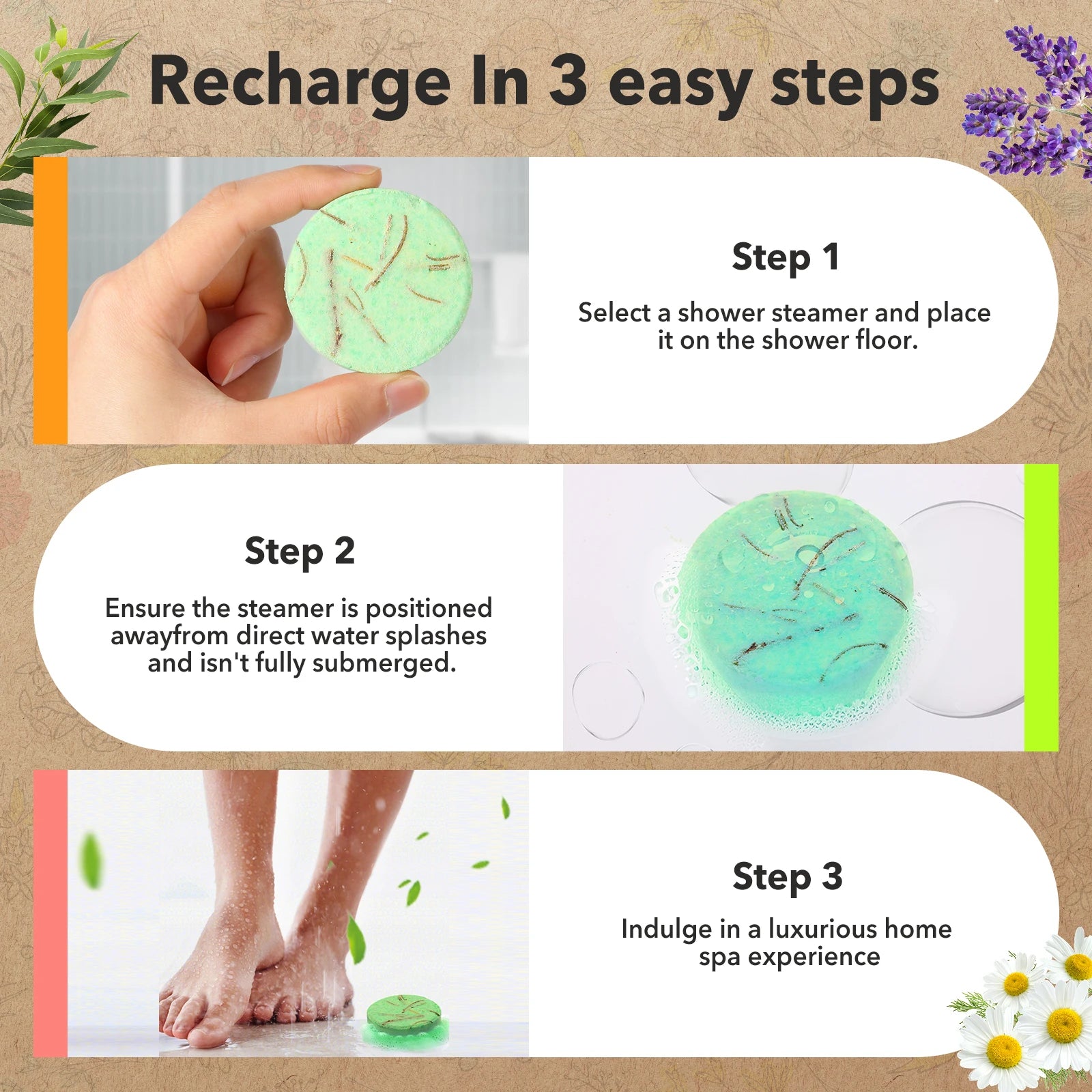 Recharge In 3 easy steps

Step 1

Select a shower steamer and place it on the shower floor.

Step 2

Ensure the steamer is positioned awayfrom direct water splashes and isn't fully submerged.

Step 3

Indulge in a luxurious home spa experience