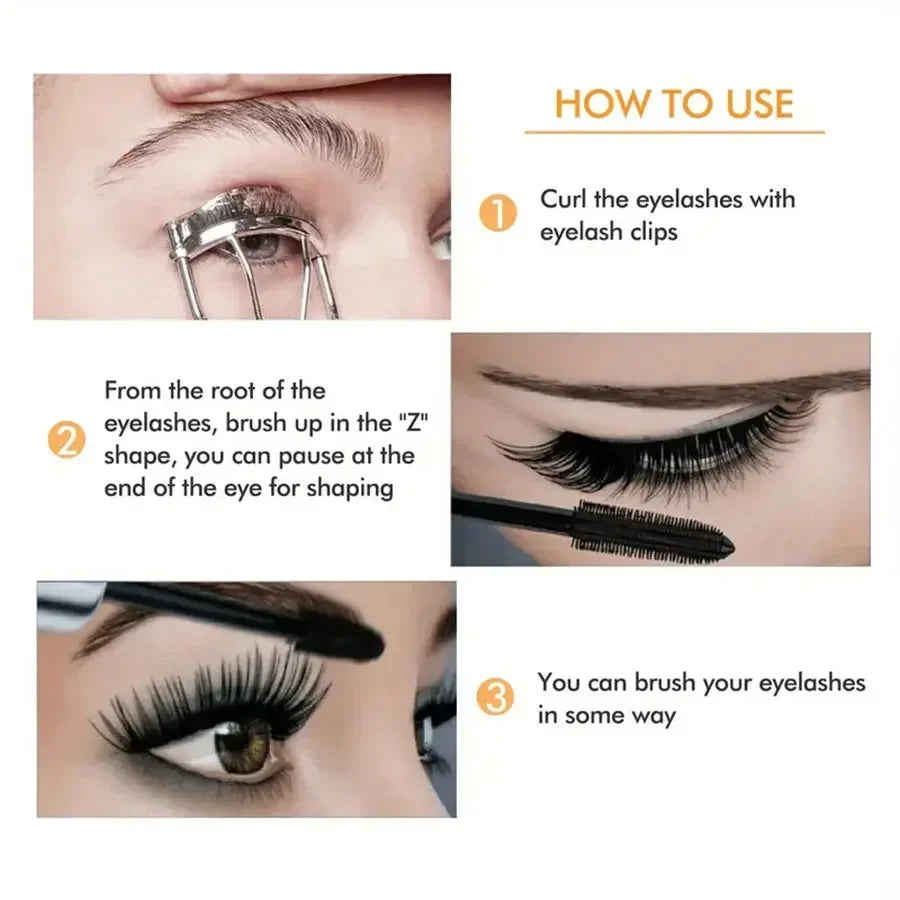 HOW TO USE

1 Curl the eyelashes with eyelash clips

2 From the root of the eyelashes, brush up in the "Z" shape, you can pause at the end of the eye for shaping

3 You can brush your eyelashes in some way