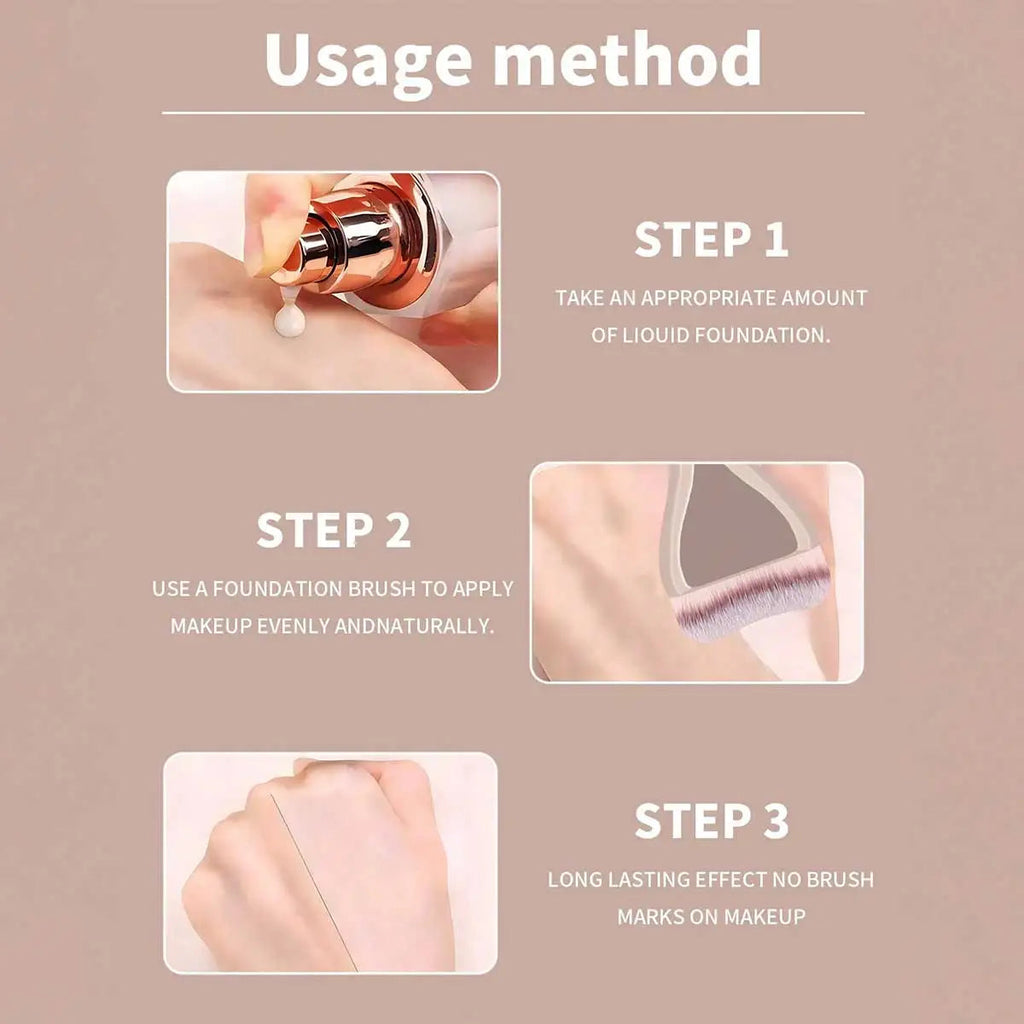 Usage method

STEP 1

TAKE AN APPROPRIATE AMOUNT OF LIOUID FOUNDATION.

STEP 2

USE A FOUNDATION BRUSH TO APPLY MAKEUP EVENLY ANDNATURALLY.

STEP 3

LONG LASTING EFFECT NO BRUSH MARKS ON MAKEUP