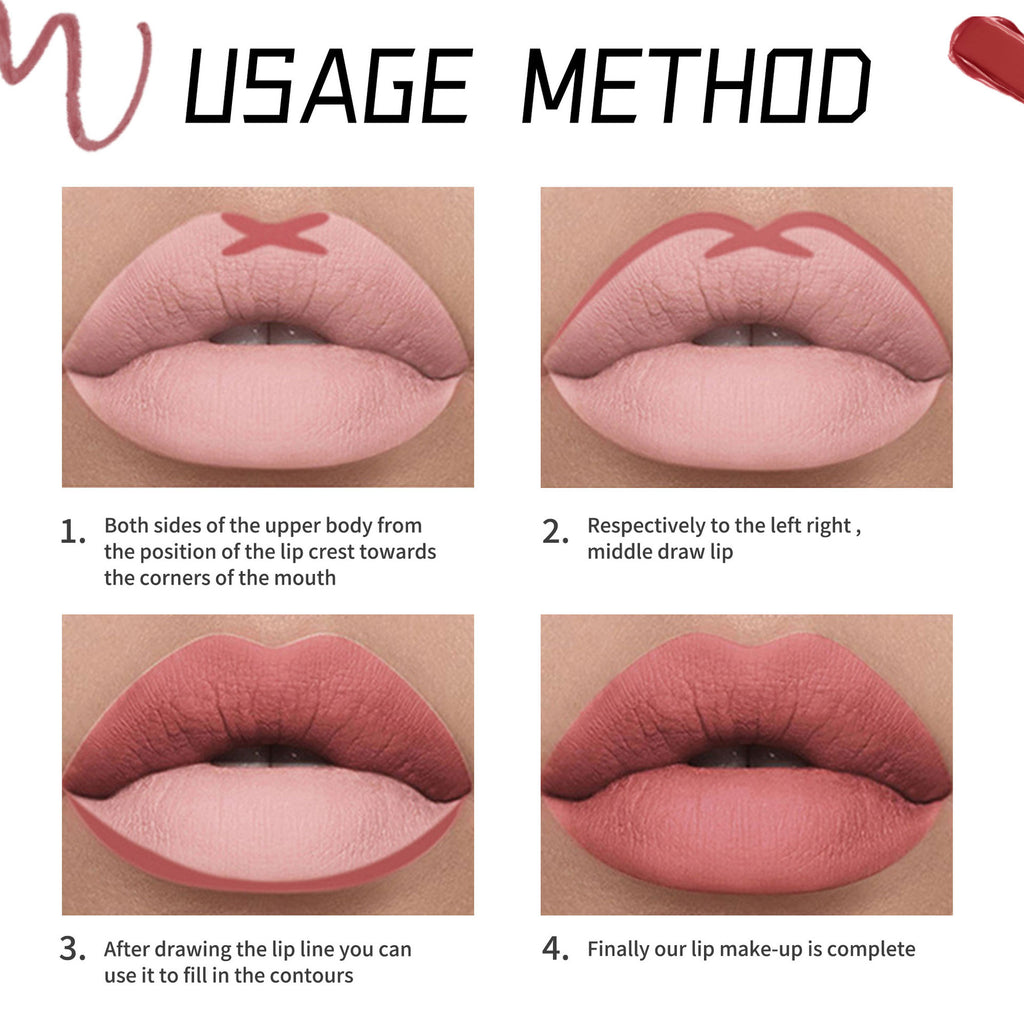 USAGE METHOD

1. Both sides of the upper body from the position of the lip crest towards the corners of the mouth

2. Respectively to the left right , middle draw lip

3. After drawing the lip line you can use it to fill in the contours

4. Finally our lip make-up is complete